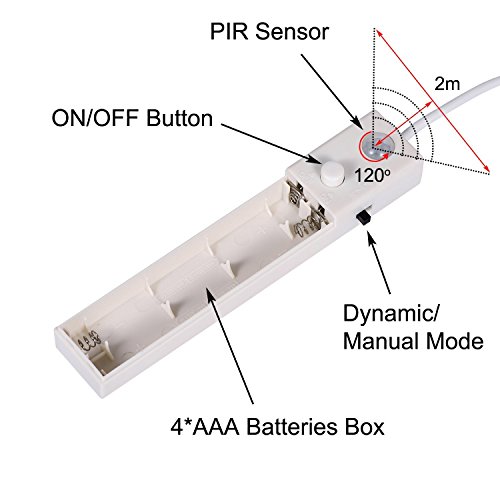 PIR Sensor

2m

ON/OFF Button

120º

Dynamic/
Manual Mode

4*AAA Batteries Box