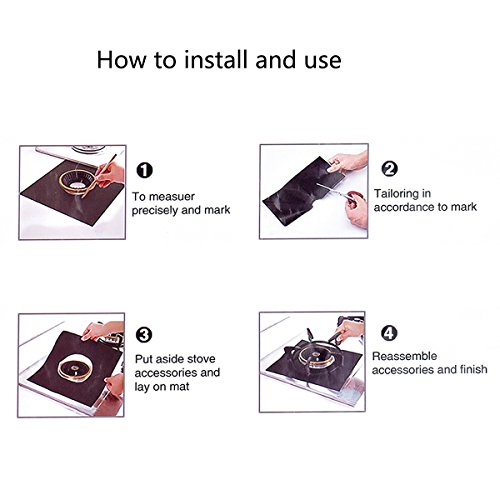 How to install and use

1
To measuer precisely and mark

2
Tailoring in accordance to mark

3
Put aside stove accessories and lay on mat

4
Reassemble accessories and finish