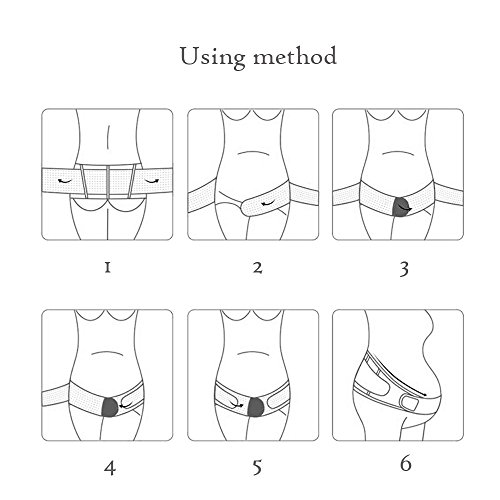 Using method

1

2

3

4

5

6