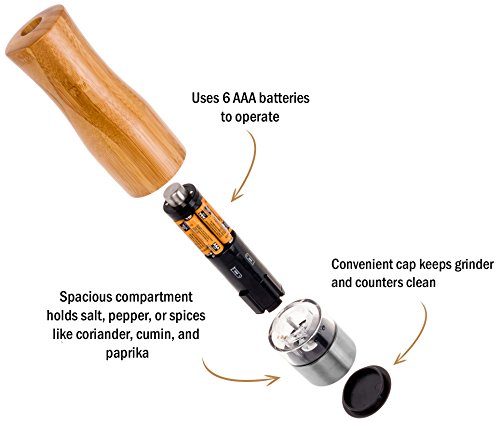 Uses 6 AAA batteries to operate

Convenient cap keeps grinder and counters clean

Spacious compartment holds salt, pepper, or spices like coriander, cumin, and paprika