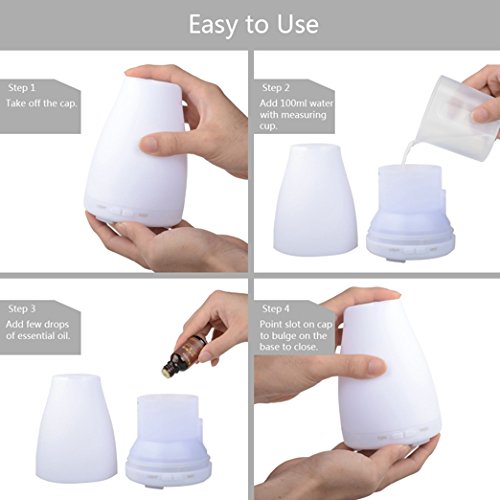 Easy to Use

Step 1
Take off the cap.

Step 2
Add 100ml water with measuring cup.

Step 3
Add few drops of essential oil.

Step 4
Point slot on cap to bulge on the base to close.