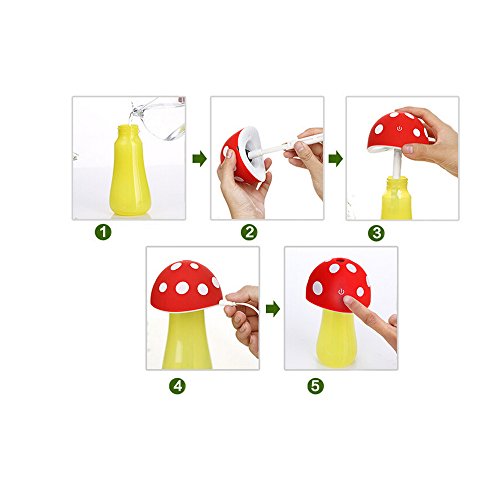 1

2

3

4

5