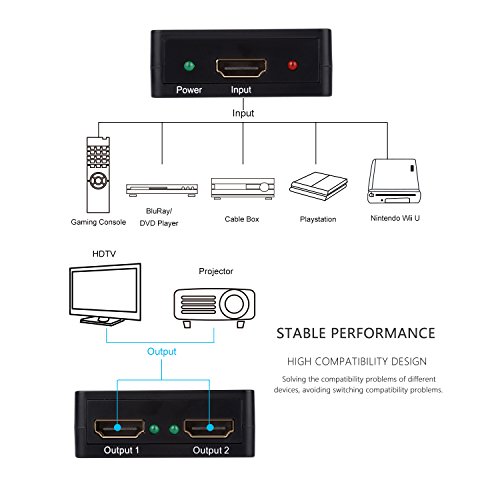 Power
Input

Input

Gaming Console
BluRay/
DVD Player
Cable Box
Playstation
Nintendo Wii U

HDTV
Projector

Output

Output 1
Output 2

STABLE PERFORMANCE

HIGH COMPATIBILITY DESIGN

Solving the compatibility problems of different devices, avoiding switching compatibility problems.