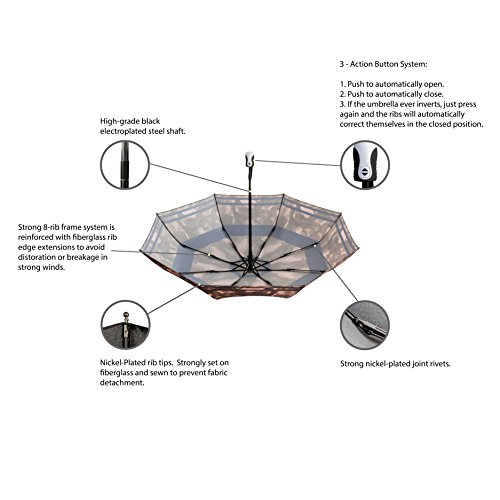 3 - Action Button System:

1. Push to automatically open.
2. Push to automatically close.
3. If the umbrella ever inverts, just press again and the ribs will automatically correct themselves in the closed position.

High-grade black electroplated steel shaft.

Strong 8-rib frame system is reinforced with fiberglass rib edge extensions to avoid distoration or breakage in strong winds.

Nickel-Plated rib tips. Strongly set on fiberglass and sewn to prevent fabric detachment.

Strong nickel-plated joint rivets.