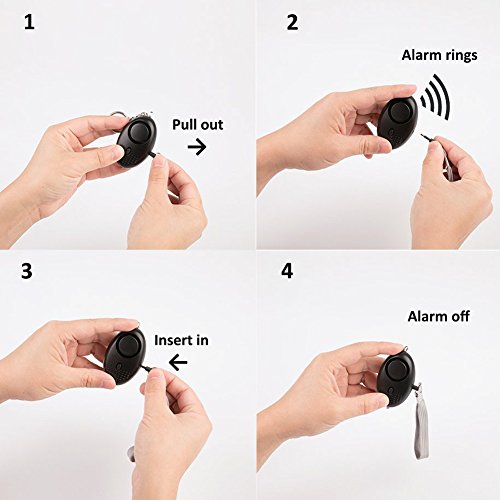 1

Pull out

2

Alarm rings

3

Insert in

4

Alarm off