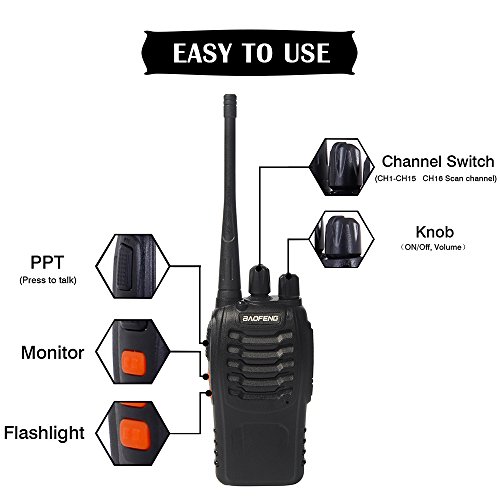 EASY TO USE

Channel Switch
(CH1-CH15 CH16 Scan channel)

Knob
（ON/Off, Volume）

PPT
(Press to talk)

Monitor

Flashlight

BAOFENG