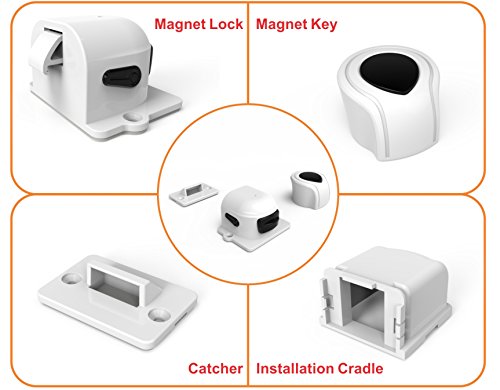 Magnet Lock

Magnet Key

Catcher

Installation Cradle