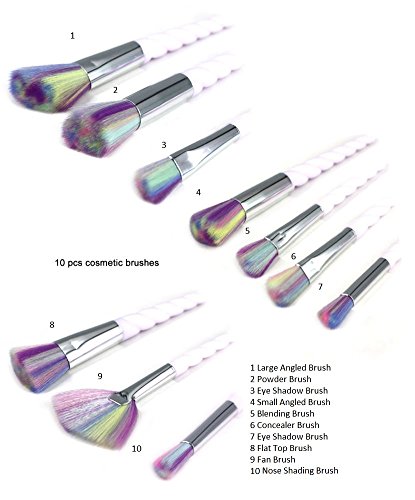 1

2

3

4

5

6

7

10 pcs cosmetic brushes

8

9

10

1 Large Angled Brush
2 Powder Brush
3 Eye Shadow Brush
4 Small Angled Brush
5 Blending Brush
6 Concealer Brush
7 Eye Shadow Brush
8 Flat Top Brush
9 Fan Brush
10 Nose Shading Brush