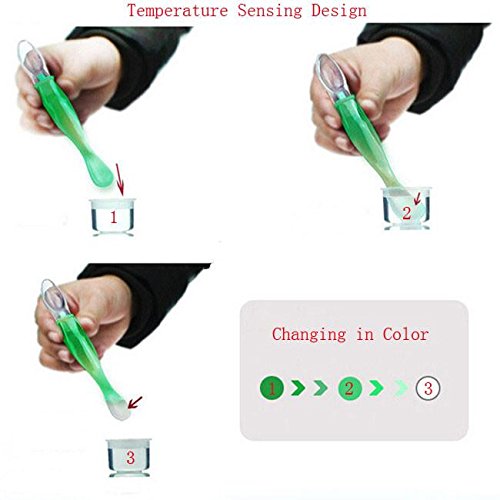 Temperature Sensing Design

1

2

3

Changing in Color

1 2 3