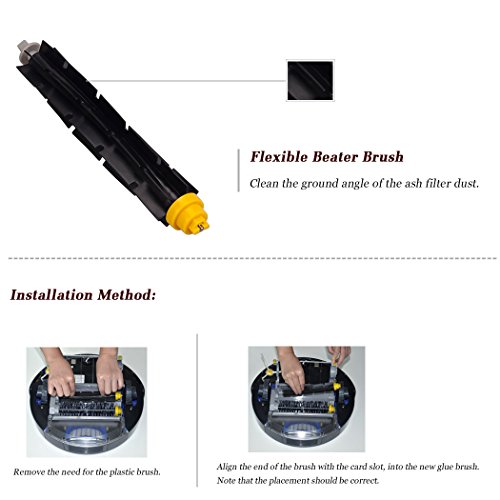 Flexible Beater Brush

Clean the ground angle of the ash filter dust.

Installation Method:

Remove the need for the plastic brush.

Align the end of the brush with the card slot, into the new glue brush. Note that the placement should be correct.