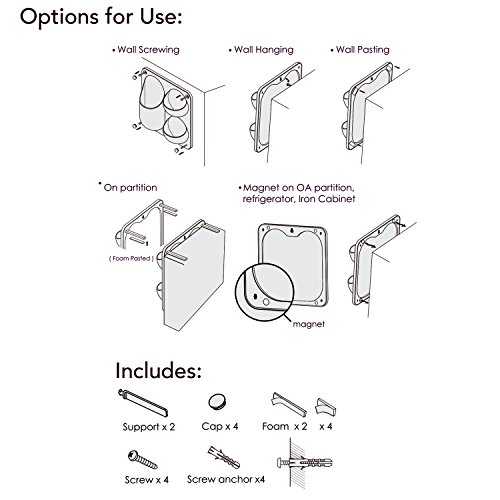 Options for Use:

• Wall Screwing

• Wall Hanging

• Wall Pasting

• On partition

( Foam Pasted )

• Magnet on OA partition, refrigerator, Iron Cabinet

magnet

Includes:

Support x 2

Cap x 4

Foam x 2

x 4

Screw x 4

Screw anchor x4