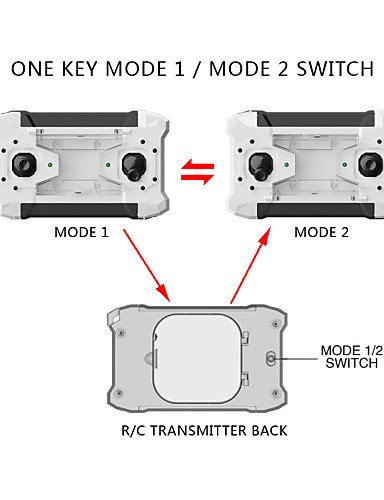 ONE KEY MODE 1 / MODE 2 SWITCH

MODE 1

MODE 2

MODE 1/2 SWITCH

R/C TRANSMITTER BACK