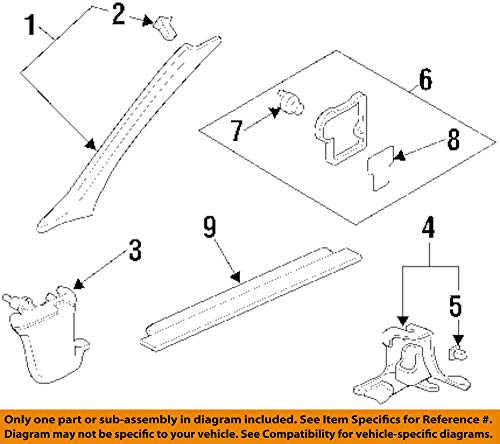 1
2
6
7
8
9
3
4
5

Only one part or sub-assembly in diagram included. See Item Specifics for Reference #.
Diagram may not be specific to your vehicle. See Compatibility for vehicle-specific diagrams.