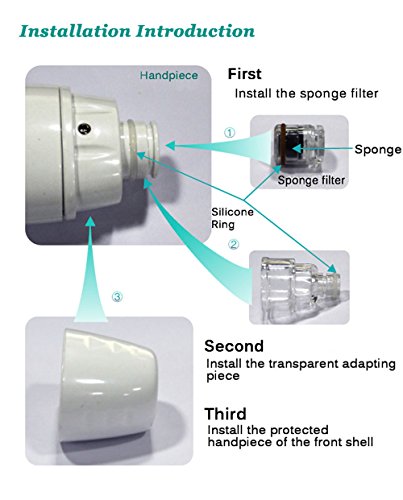 Installation Introduction

Handpiece

First
Install the sponge filter

①

Sponge

Sponge filter

Silicone Ring

②

③

Second
Install the transparent adapting piece

Third
Install the protected handpiece of the front shell