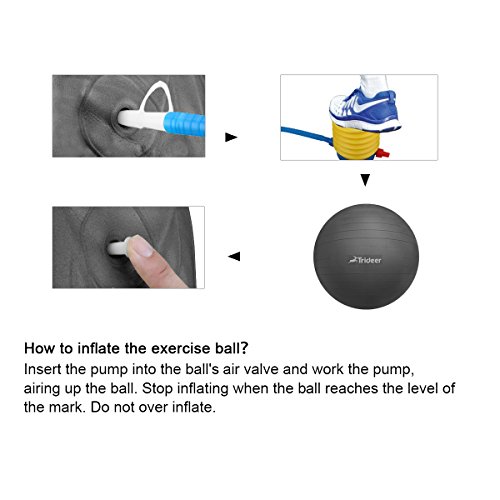 Trideer

How to inflate the exercise ball?
Insert the pump into the ball's air valve and work the pump, airing up the ball. Stop inflating when the ball reaches the level of the mark. Do not over inflate.