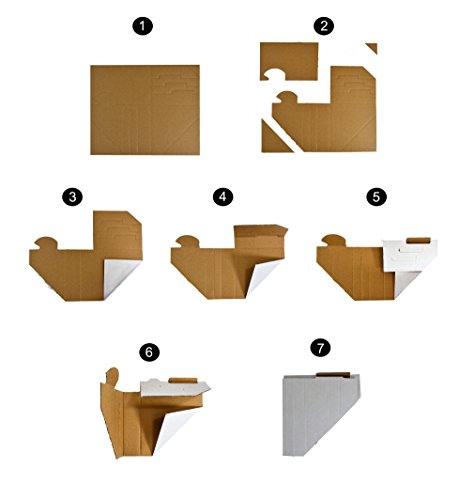 1
2
3
4
5
6
7