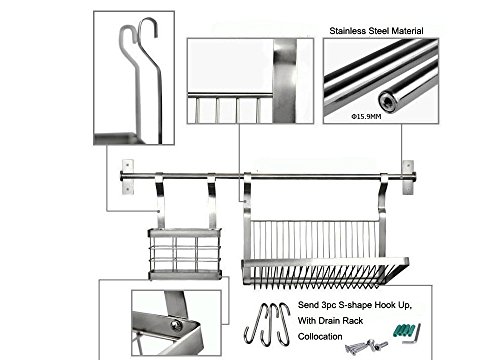 Stainless Steel Material

Φ15.9MM

Send 3pc S-shape Hook Up, With Drain Rack Collocation