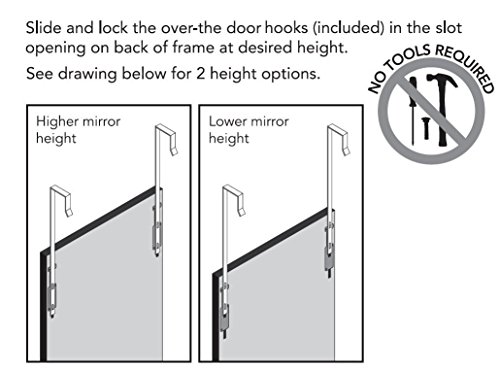 Slide and lock the over-the door hooks (included) in the slot opening on back of frame at desired height.

See drawing below for 2 height options.

NO TOOLS REQUIRED

Higher mirror height

Lower mirror height