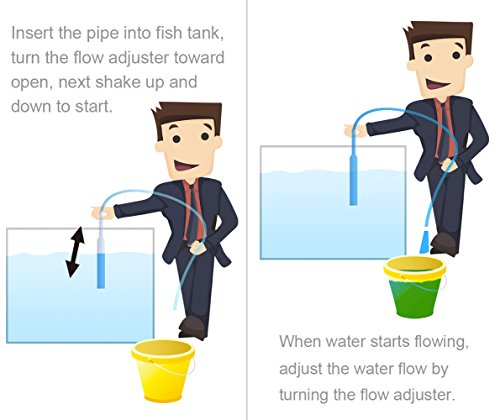 Insert the pipe into fish tank, turn the flow adjuster toward open, next shake up and down to start.

When water starts flowing, adjust the water flow by turning the flow adjuster.