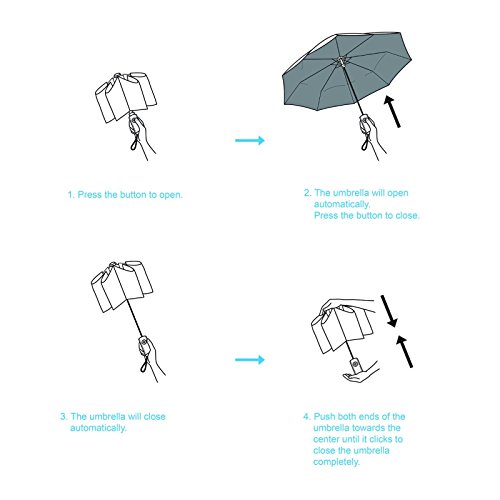 1. Press the button to open.

2. The umbrella will open automatically.
Press the button to close.

3. The umbrella will close automatically.

4. Push both ends of the umbrella towards the center until it clicks to close the umbrella completely.