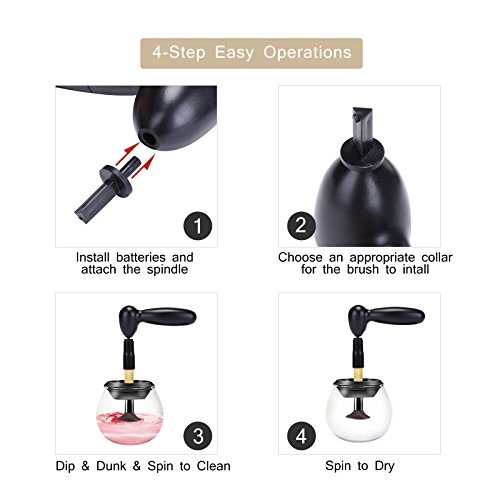 4-Step Easy Operations

1

Install batteries and attach the spindle

2

Choose an appropriate collar for the brush to intall

3

Dip & Dunk & Spin to Clean

4

Spin to Dry