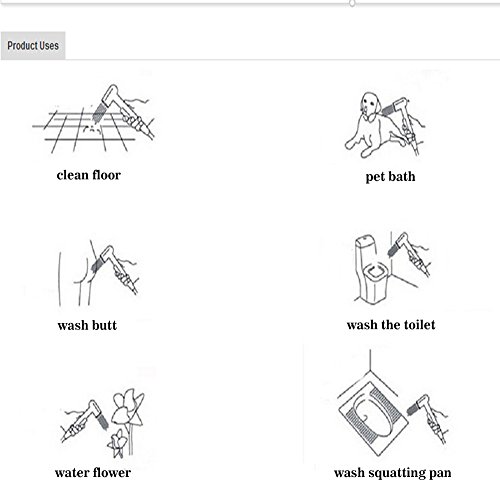 Product Uses

clean floor

pet bath

wash butt

wash the toilet

water flower

wash squatting pan