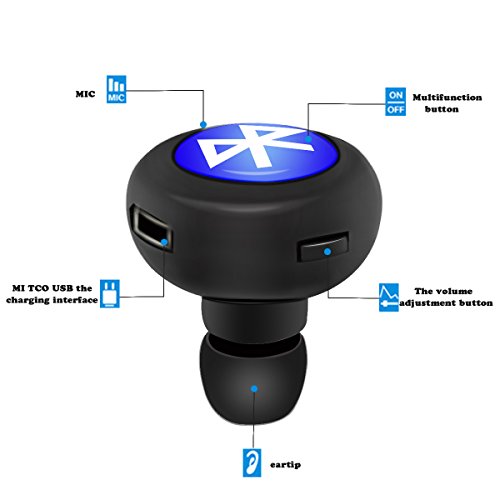 MIC

MIC

ON
OFF

Multifunction button

MI TCO USB the charging interface

The volume adjustment button

eartip