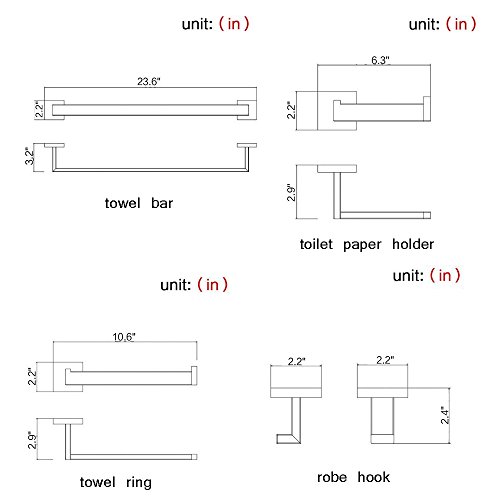 unit: ( in )

23.6"

2.2"

3.2"

towel bar

unit: ( in )

6.3"

2.2"

2.9"

toilet paper holder

unit: ( in )

10.6"

2.2"

2.9"

towel ring

unit: ( in )

2.2"

2.2"

2.4"

robe hook