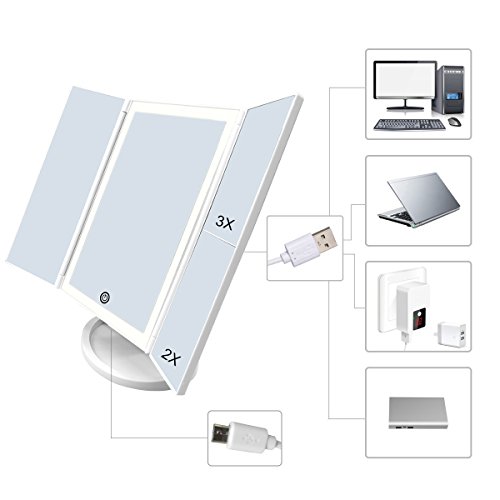 3X

2X