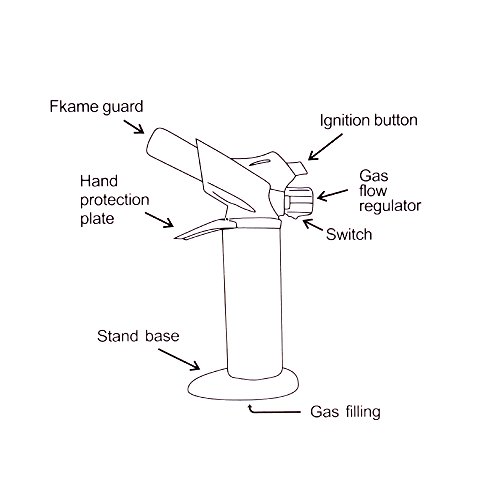 Fkame guard

Ignition button

Hand protection plate

Gas flow regulator

Switch

Stand base

Gas filling