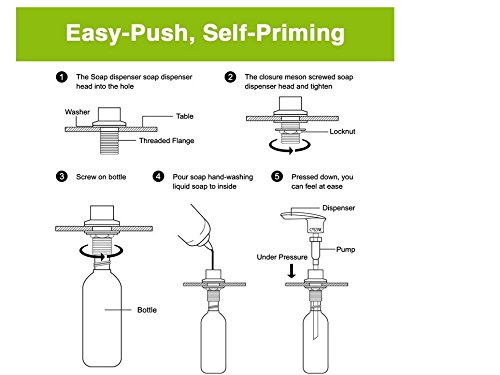 Easy-Push, Self-Priming

1 The Soap dispenser soap dispenser head into the hole

Washer
Table
Threaded Flange

2 The closure meson screwed soap dispenser head and tighten

Locknut

3 Screw on bottle

Bottle

4 Pour soap hand-washing liquid soap to inside

5 Pressed down, you can feel at ease

Dispenser
Pump
Under Pressure