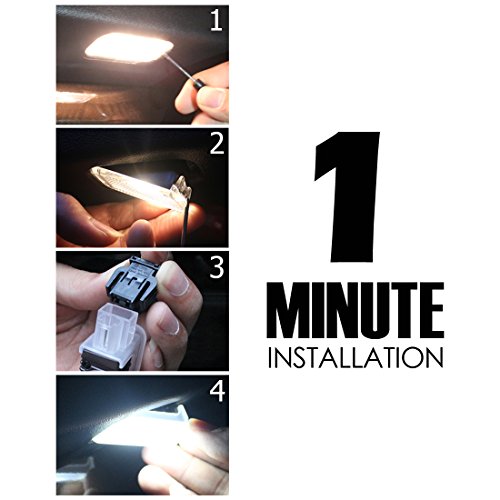 1

2

3

4

1
MINUTE
INSTALLATION