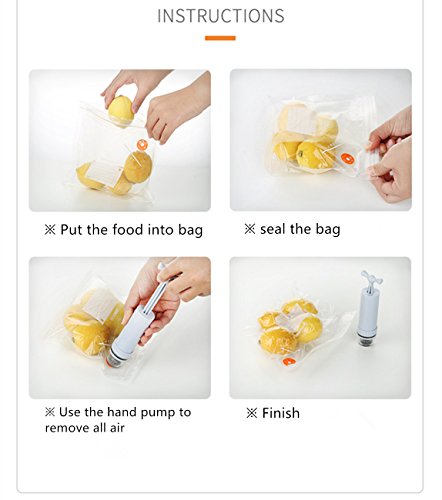 INSTRUCTIONS

※ Put the food into bag

※ seal the bag

※ Use the hand pump to remove all air

※ Finish