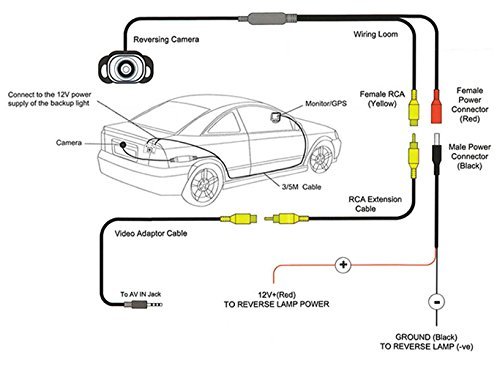 Reversing Camera

Wiring Loom

Connect to the 12V power supply of the backup light

Monitor/GPS

Female RCA (Yellow)

Female Power Connector (Red)

Camera

Male Power Connector (Black)

3/5M Cable

RCA Extension Cable

Video Adaptor Cable

+

To AV IN Jack

12V+(Red)
TO REVERSE LAMP POWER

-

GROUND (Black)
TO REVERSE LAMP (-ve)