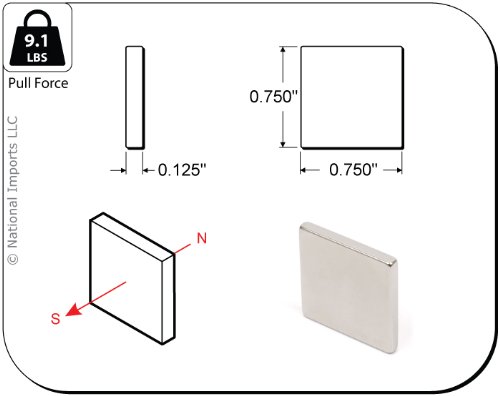 9.1
LBS
Pull Force

© National Imports LLC

0.125"

0.750"

0.750"

N

S