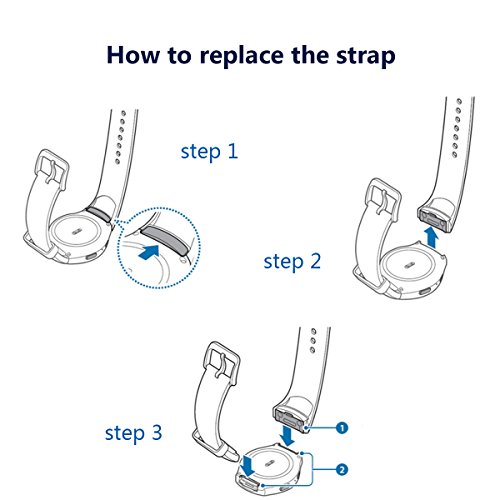 How to replace the strap

step 1

step 2

step 3

1

2