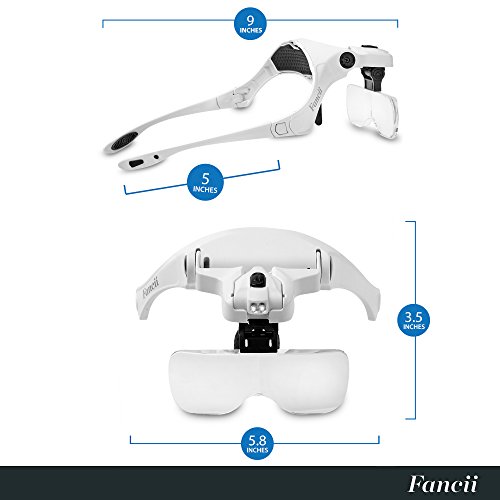 9
INCHES

Fancii

5
INCHES

Fancii

3.5
INCHES

5.8
INCHES

Fancii