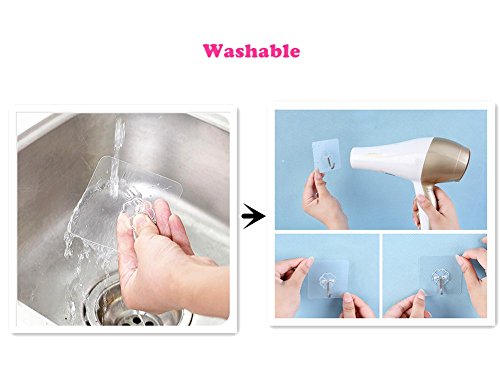 Washable