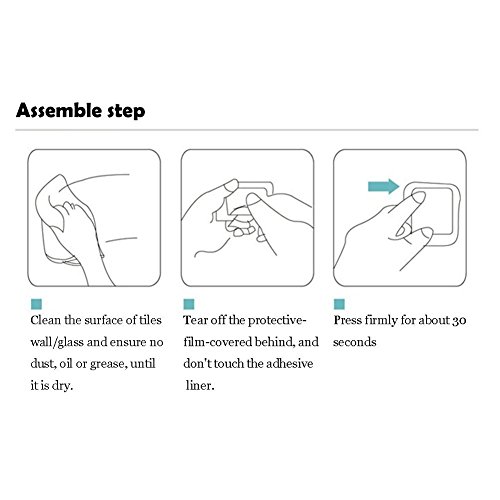 Assemble step

Clean the surface of tiles wall/glass and ensure no dust, oil or grease, until it is dry.

Tear off the protective-film-covered behind, and don't touch the adhesive liner.

Press firmly for about 30 seconds