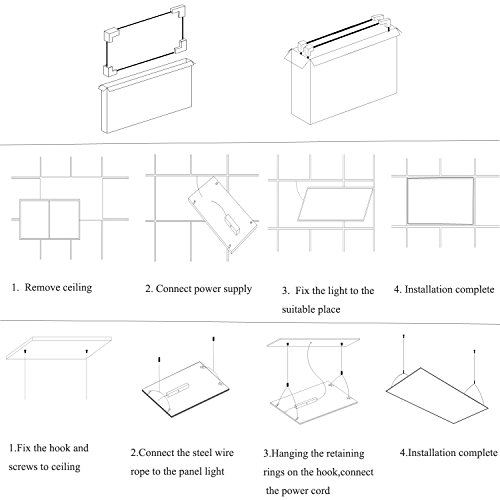 1. Remove ceiling

2. Connect power supply

3. Fix the light to the suitable place

4. Installation complete

1.Fix the hook and screws to ceiling

2.Connect the steel wire rope to the panel light

3.Hanging the retaining rings on the hook,connect the power cord

4.Installation complete