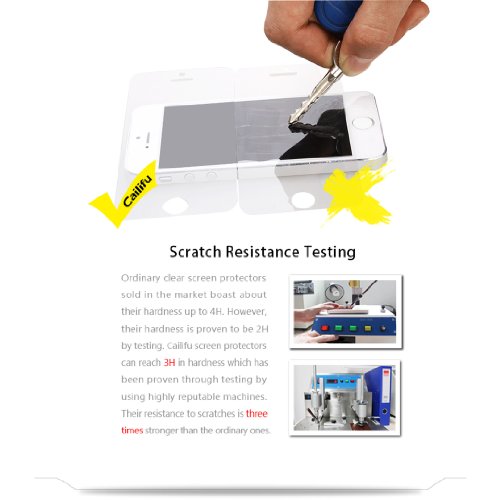 Cailifu

Scratch Resistance Testing

Ordinary clear screen protectors sold in the market boast about their hardness up to 4H. However, their hardness is proven to be 2H by testing. Cailifu screen protectors can reach 3H in hardness which has been proven through testing by using highly reputable machines. Their resistance to scratches is three times stronger than the ordinary ones.