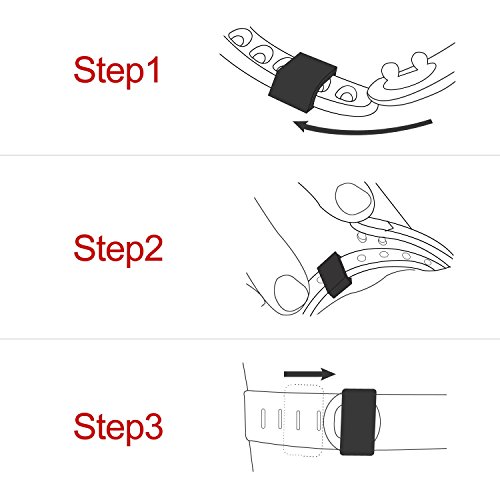 Step1

Step2

Step3