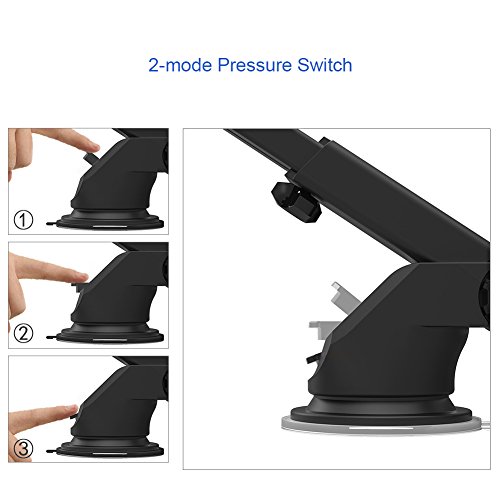 2-mode Pressure Switch

①

②

③