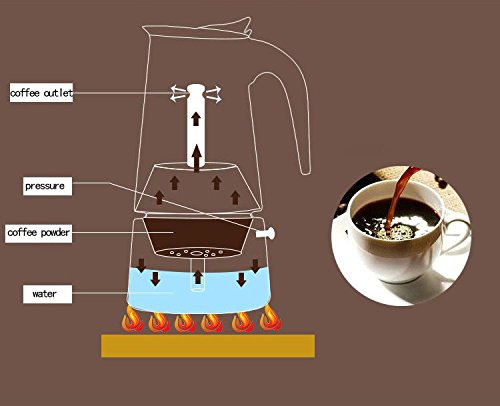 coffee outlet

pressure

coffee powder

water