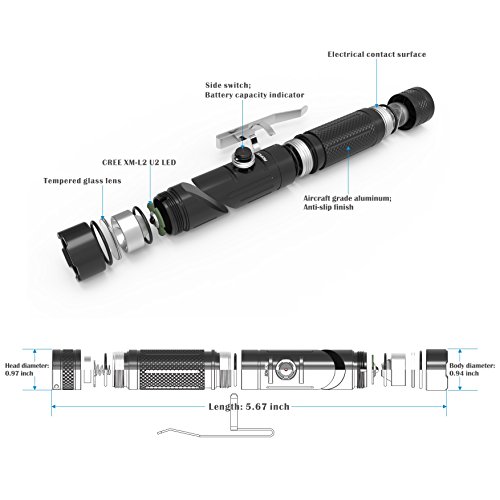 Electrical contact surface

Side switch;
Battery capacity indicator

CREE XM-L2 U2 LED

Tempered glass lens

Aircraft grade aluminum;
Anti-slip finish

Head diameter:
0.97 inch

Body diameter:
0.94 inch

Length: 5.67 inch