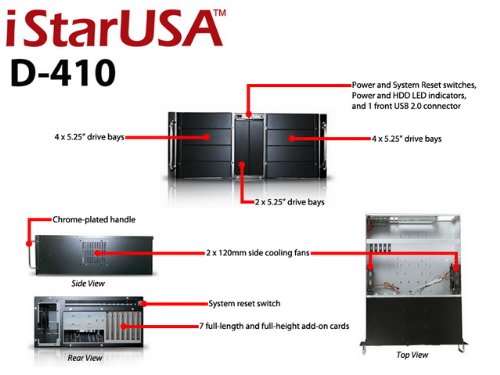 iStarUSA™

D-410

Power and System Reset switches, Power and HDD LED indicators, and 1 front USB 2.0 connector

4 x 5.25" drive bays

4 x 5.25" drive bays

2 x 5.25" drive bays

Chrome-plated handle

2 x 120mm side cooling fans

Side View

System reset switch

7 full-length and full-height add-on cards

Rear View

Top View