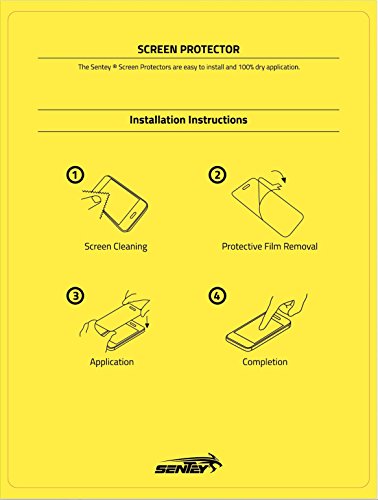 SCREEN PROTECTOR

The Sentey ® Screen Protectors are easy to install and 100% dry application.

Installation Instructions

1

Screen Cleaning

2

Protective Film Removal

3

Application

4

Completion

SENTEY