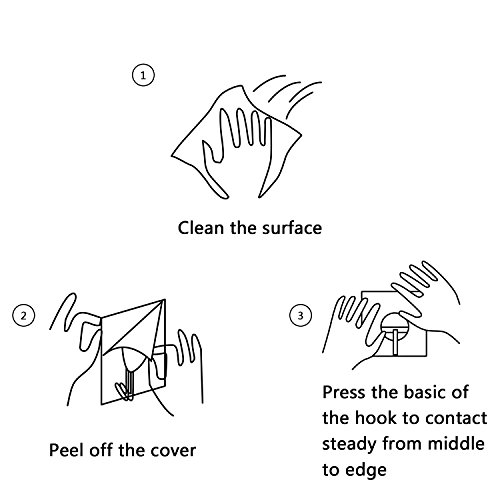 1

Clean the surface

2

Peel off the cover

3

Press the basic of the hook to contact steady from middle to edge