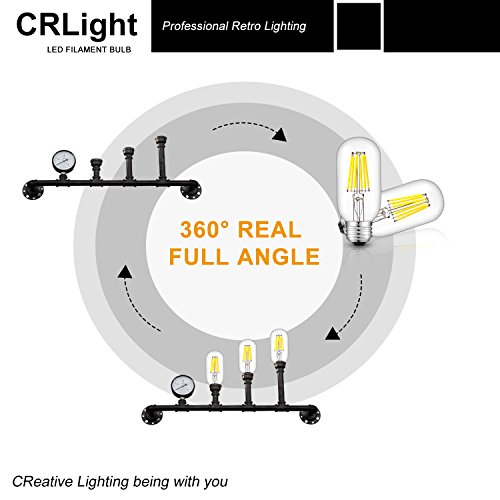 CRLight
LED FILAMENT BULB

Professional Retro Lighting

360° REAL
FULL ANGLE

CReative Lighting being with you