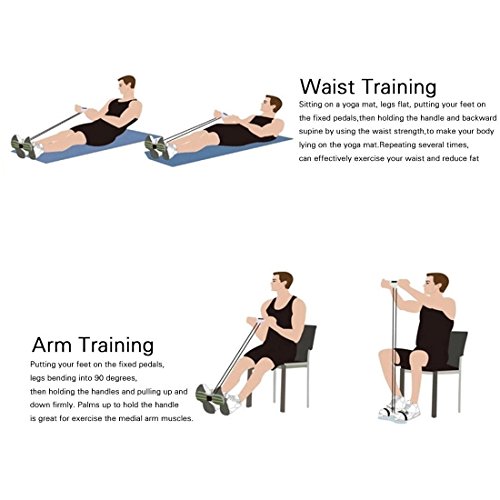 Waist Training

Sitting on a yoga mat, legs flat, putting your feet on the fixed pedals,then holding the handle and backward supine by using the waist strength,to make your body lying on the yoga mat.Repeating several times, can effectively exercise your waist and reduce fat

Arm Training

Putting your feet on the fixed pedals, legs bending into 90 degrees, then holding the handles and pulling up and down firmly. Palms up to hold the handle is great for exercise the medial arm muscles.